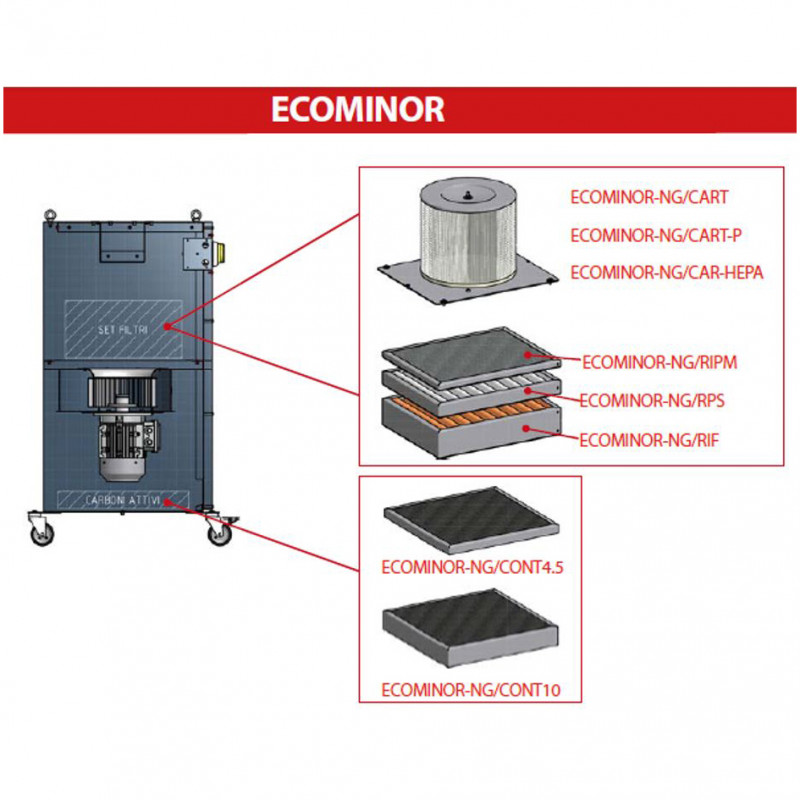 ECOMINOR

SET FILTRI

CARBONI ATTIVI

ECOMINOR-NG/CART

ECOMINOR-NG/CART-P

ECOMINOR-NG/CAR-HEPA

ECOMINOR-NG/RIPM

ECOMINOR-NG/RPS

ECOMINOR-NG/RIF

ECOMINOR-NG/CONT4.5

ECOMINOR-NG/CONT10