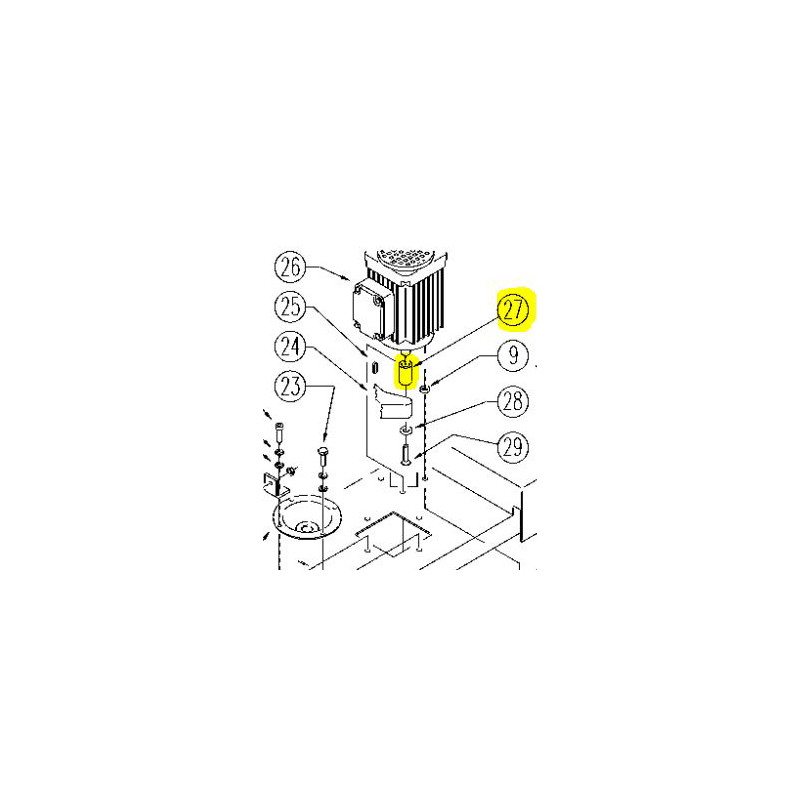 26
25
24
23
27
9
28
29