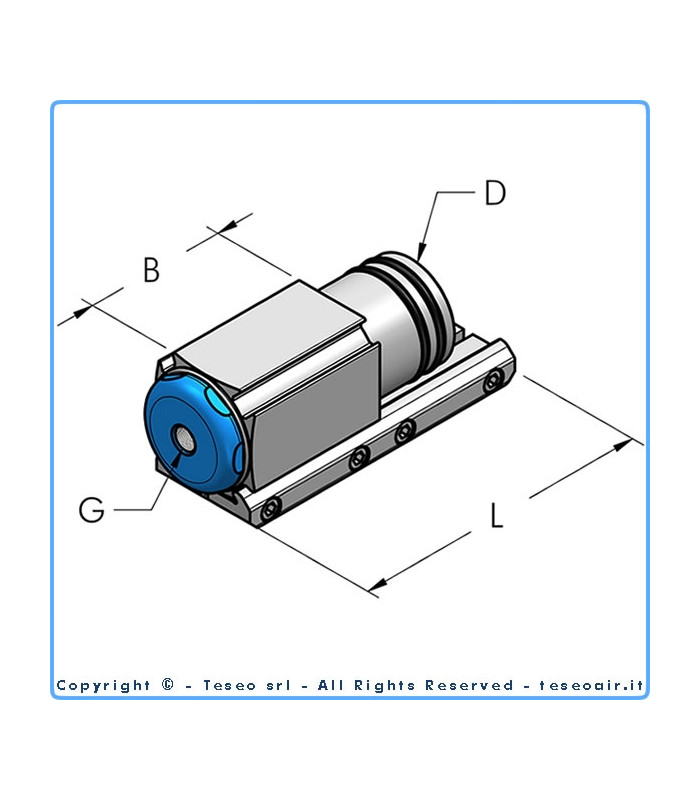 D

B

G

L

Copyright © - Teseo srl - All Rights Reserved - teseoair.it