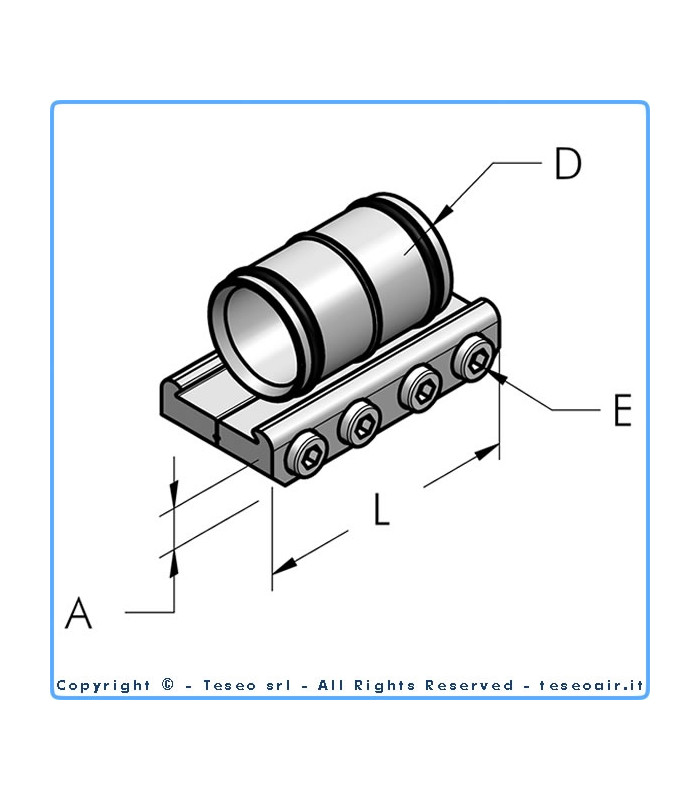 D
E
L
A
Copyright © - Teseo srl - All Rights Reserved - teseoair.it