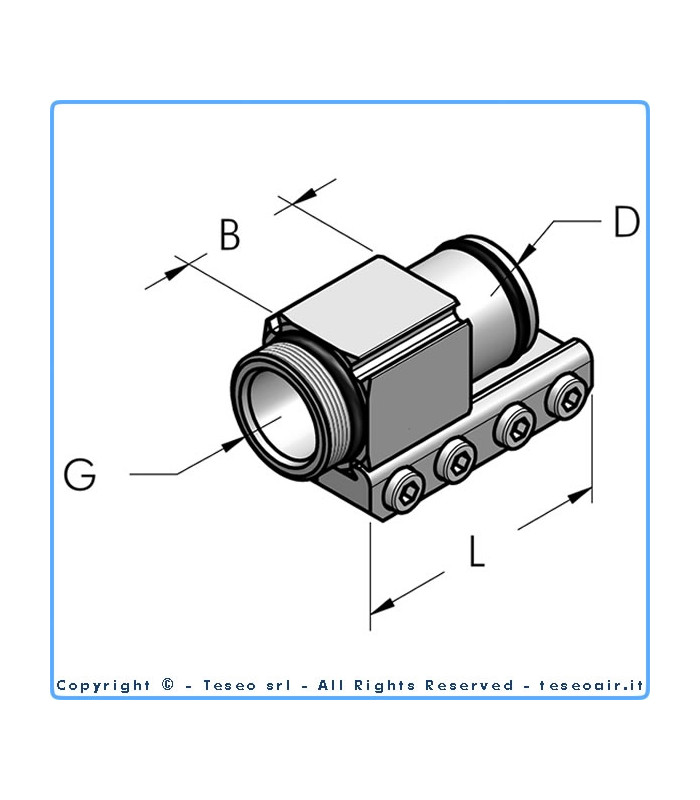 B

D

G

L

Copyright © - Teseo srl - All Rights Reserved - teseoair.it